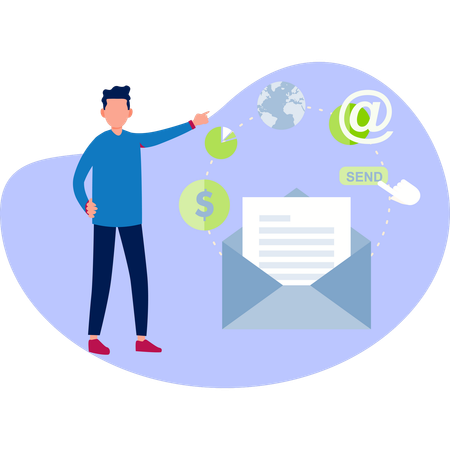 @

SEND

$